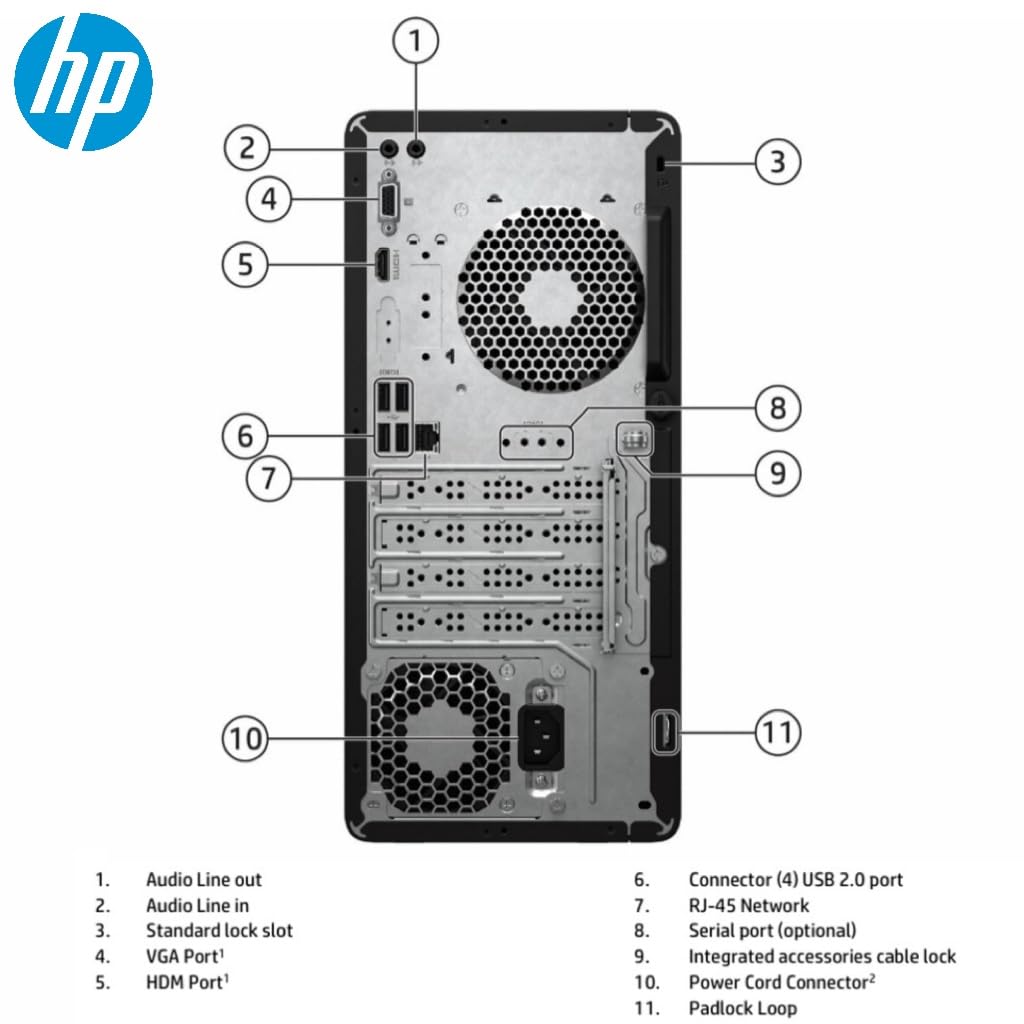 hp

1
2
3
4
5
6
7
8
9
10
11

1. Audio Line out
2. Audio Line in
3. Standard lock slot
4. VGA Port$^1$
5. HDM Port$^1$

6. Connector (4) USB 2.0 port
7. RJ-45 Network
8. Serial port (optional)
9. Integrated accessories cable lock
10. Power Cord Connector$^2$
11. Padlock Loop