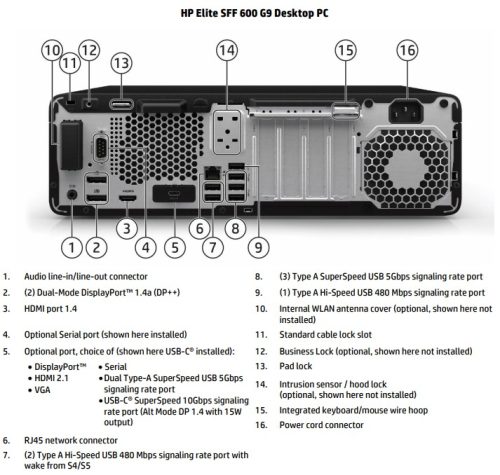 HP Elite SFF 600 G9 Desktop PC

10 11 12 13 14 15 16

1 2 3 4 5 6 7 8 9

1. Audio line-in/line-out connector
2. (2) Dual-Mode DisplayPort™ 1.4a (DP++)
3. HDMI port 1.4
4. Optional Serial port (shown here installed)
5. Optional port, choice of (shown here USB-C® installed):
• DisplayPort™
• HDMI 2.1
• VGA
• Serial
• Dual Type-A SuperSpeed USB 5Gbps signaling rate port
• USB-C® SuperSpeed 10Gbps signaling rate port (Alt Mode DP 1.4 with 15W output)
6. RJ45 network connector
7. (2) Type A Hi-Speed USB 480 Mbps signaling rate port with wake from S4/S5

8. (3) Type A SuperSpeed USB 5Gbps signaling rate port
9. (1) Type A Hi-Speed USB 480 Mbps signaling rate port
10. Internal WLAN antenna cover (optional, shown here not installed)
11. Standard cable lock slot
12. Business Lock (optional, shown here not installed)
13. Pad lock
14. Intrusion sensor / hood lock (optional, shown here not installed)
15. Integrated keyboard/mouse wire hoop
16. Power cord connector